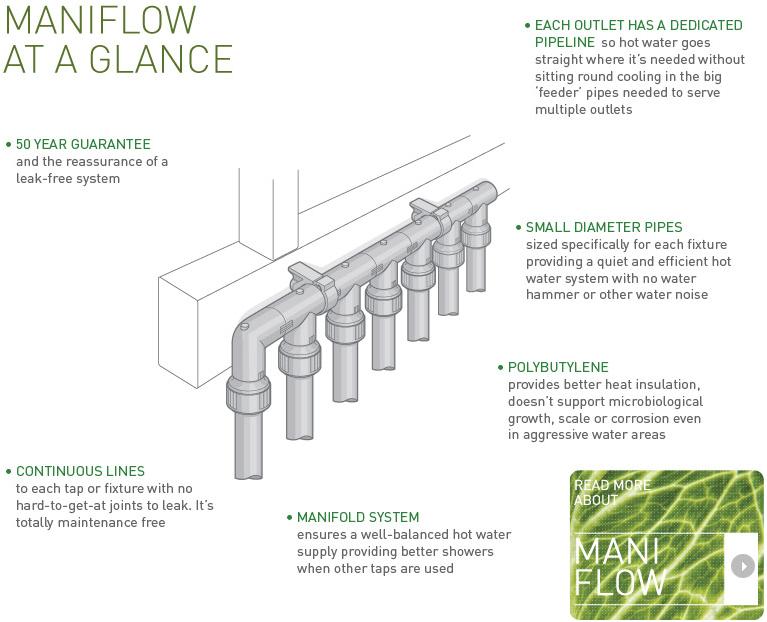 MANIFLOW AT A GLANCE

• EACH OUTLET HAS A DEDICATED PIPELINE so hot water goes straight where it's needed without sitting round cooling in the big 'feeder' pipes needed to serve multiple outlets

• 50 YEAR GUARANTEE and the reassurance of a leak-free system

• SMALL DIAMETER PIPES sized specifically for each fixture providing a quiet and efficient hot water system with no water hammer or other water noise

• POLYBUTYLENE provides better heat insulation, doesn't support microbiological growth, scale or corrosion even in aggressive water areas

• CONTINUOUS LINES to each tap or fixture with no hard-to-get-at joints to leak. It's totally maintenance free

• MANIFOLD SYSTEM ensures a well-balanced hot water supply providing better showers when other taps are used

READ MORE ABOUT

MANI FLOW